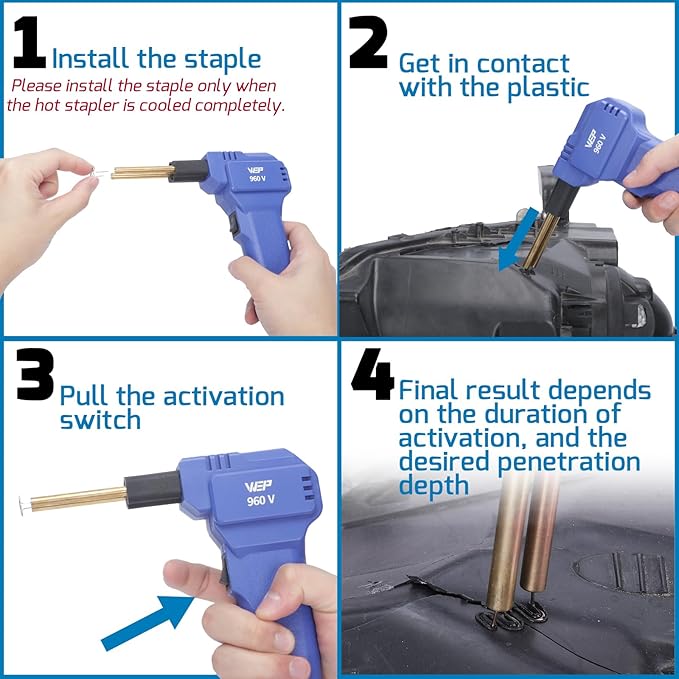 1 Install the staple

Please install the staple only when the hot stapler is cooled completely.

WEP
960 V

2 Get in contact with the plastic

WEP
960 V

3 Pull the activation switch

WEP
960 V

4 Final result depends on the duration of activation, and the desired penetration depth